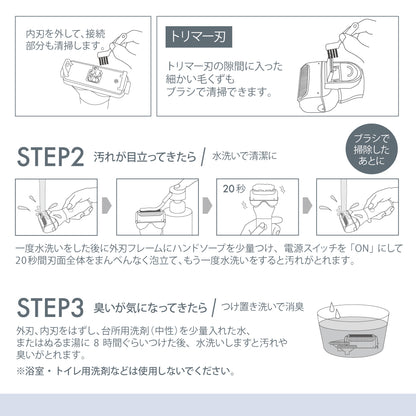 内刃を外して、接続部分も清掃します。

トリマー刃

トリマー刃の隙間に入った細かい毛くずもブラシで清掃できます。

ブラシで掃除したあとに

STEP2 汚れが目立ってきたら / 水洗いで清潔に

20秒

一度水洗いをした後に外刃フレームにハンドソープを少量つけ、電源スイッチを「ON」にして20秒間刃面全体をまんべんなく泡立て、もう一度水洗いをすると汚れがとれます。

STEP3 臭いが気になってきたら / つけ置き洗いで消臭

外刃、内刃をはずし、台所用洗剤（中性）を少量入れた水、またはぬるま湯に 8 時間ぐらいつけた後、水洗いしますと汚れや臭いがとれます。

※浴室・トイレ用洗剤などは使用しないでください。